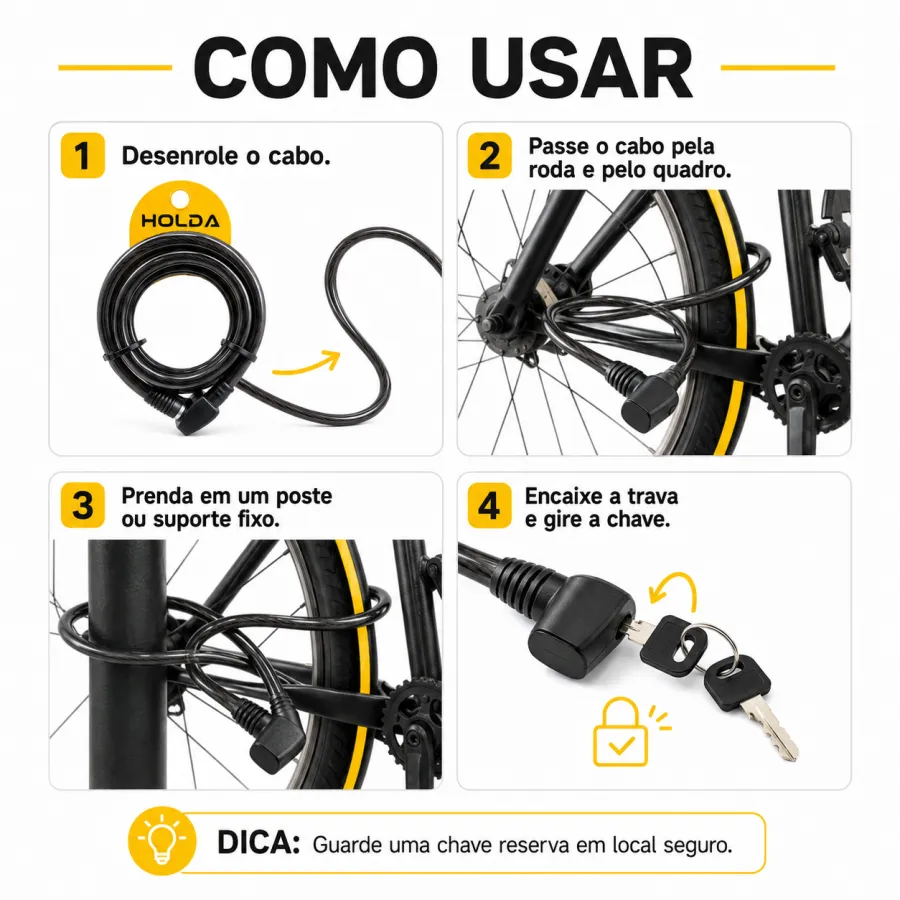 COMO USAR

1 Desenrole o cabo.

HOLDA

2 Passe o cabo pela roda e pelo quadro.

3 Prenda em um poste ou suporte fixo.

4 Encaixe a trava e gire a chave.

DICA: Guarde uma chave reserva em local seguro.